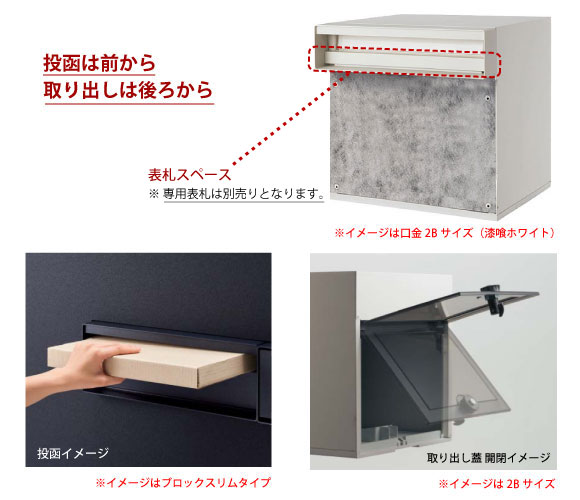 投函は前から
取り出しは後ろから

表札スペース
※ 専用表札は別売りとなります。

※イメージは口金 2B サイズ（漆喰ホワイト）

投函イメージ

※イメージはブロックスリムタイプ

取り出し蓋 開閉イメージ

※イメージは 2B サイズ