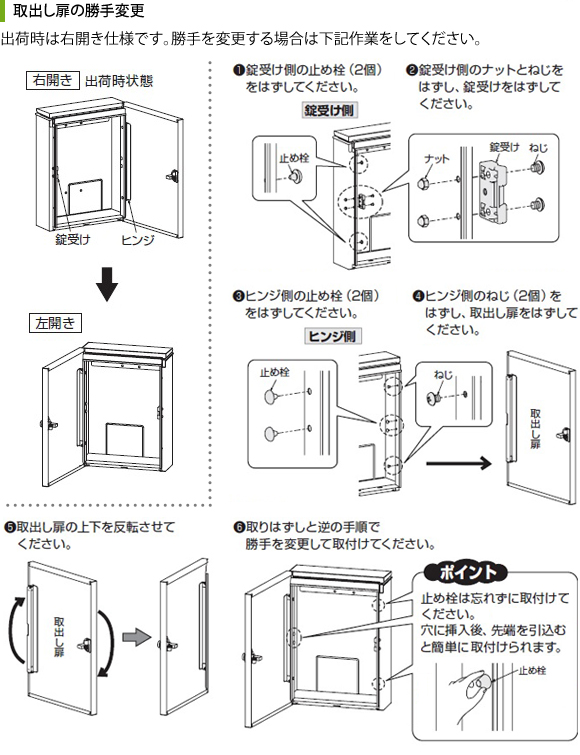 取出し扉の勝手変更

出荷時は右開き仕様です。勝手を変更する場合は下記作業をしてください。

右開き 出荷時状態

錠受け

ヒンジ

左開き

❶錠受け側の止め栓（2個）をはずしてください。

錠受け側

止め栓

❷錠受け側のナットとねじをはずし、錠受けをはずしてください。

ナット

錠受け

ねじ

❸ヒンジ側の止め栓（2個）をはずしてください。

ヒンジ側

止め栓

❹ヒンジ側のねじ（2個）をはずし、取出し扉をはずしてください。

ねじ

取出し扉

❺取出し扉の上下を反転させてください。

取出し扉

❻取りはずしと逆の手順で勝手を変更して取付けてください。

ポイント

止め栓は忘れずに取付けてください。
穴に挿入後、先端を引込むと簡単に取付けられます。

止め栓