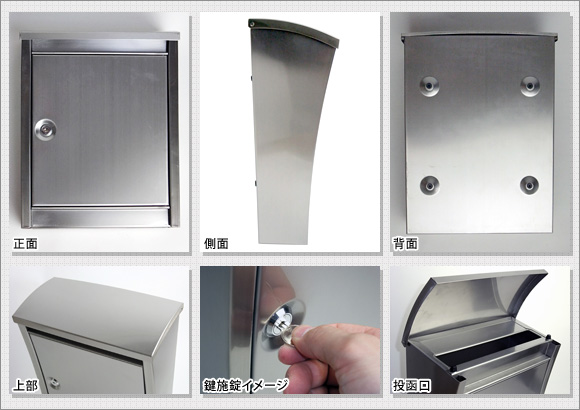 正面

側面

背面

上部

鍵施錠イメージ

投函口