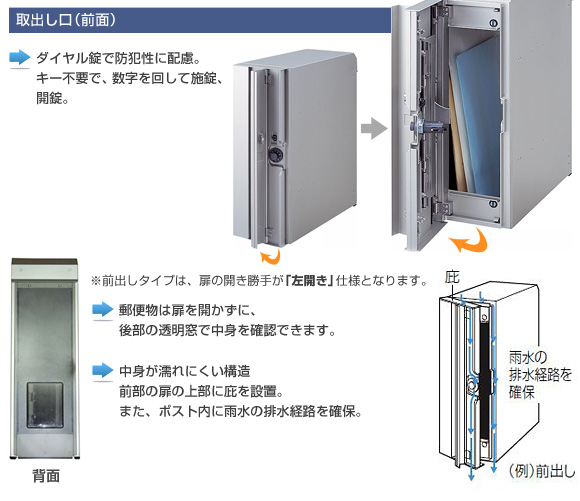 取出し口（前面）

ダイヤル錠で防犯性に配慮。
キー不要で、数字を回して施錠、開錠。

※前出しタイプは、扉の開き勝手が「左開き」仕様となります。

郵便物は扉を開かずに、
後部の透明窓で中身を確認できます。

中身が濡れにくい構造
前部の扉の上部に庇を設置。
また、ポスト内に雨水の排水経路を確保。

背面

庇

雨水の排水経路を確保

(例)前出し